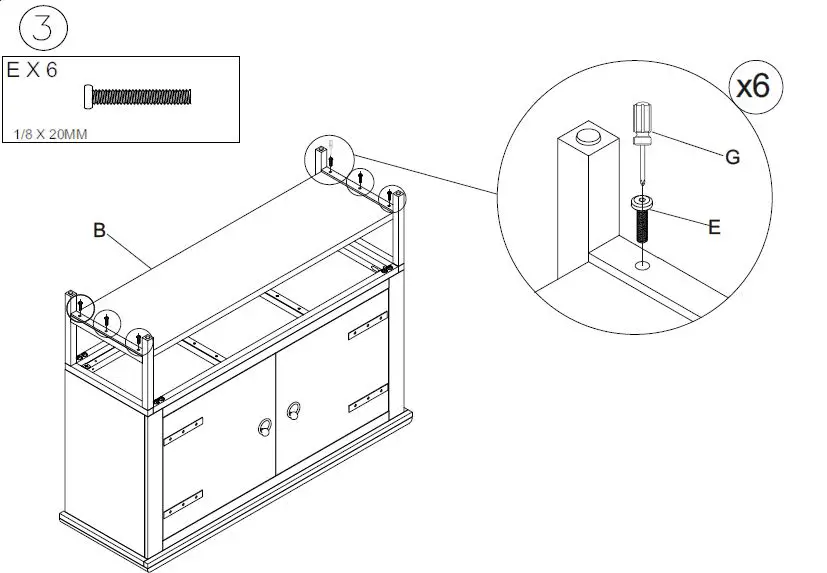 3

E X 6

1/8 X 20MM

B

x6

G

E