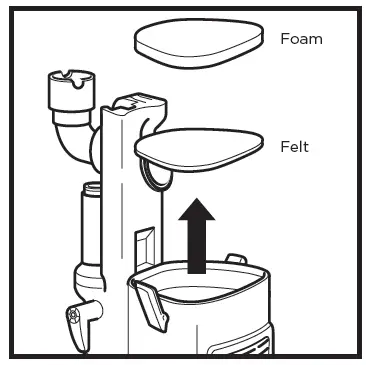 Foam

Felt