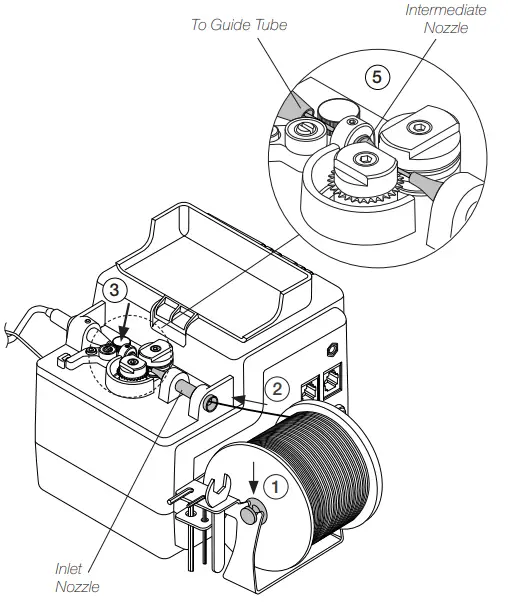 To Guide Tube

Intermediate Nozzle

5

3

2

1

Inlet Nozzle