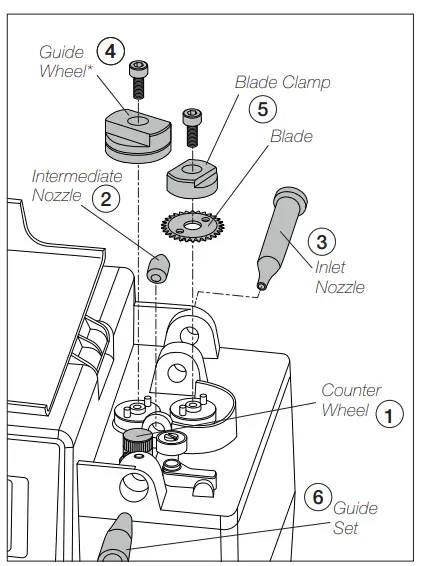 Guide Wheel*
4
Blade Clamp
5
Blade
Intermediate Nozzle
2
3
Inlet Nozzle
Counter Wheel
1
6
Guide Set