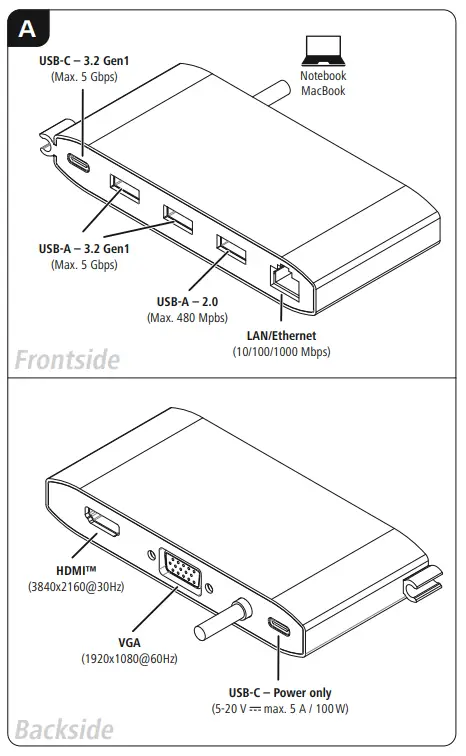 A

USB-C – 3.2 Gen1
(Max. 5 Gbps)

Notebook
MacBook

USB-A – 3.2 Gen1
(Max. 5 Gbps)

USB-A – 2.0
(Max. 480 Mpbs)

LAN/Ethernet
(10/100/1000 Mbps)

Frontside

HDMI™
(3840x2160@30Hz)

VGA
(1920x1080@60Hz)

USB-C – Power only
(5-20 V ⎓ max. 5 A / 100 W)

Backside