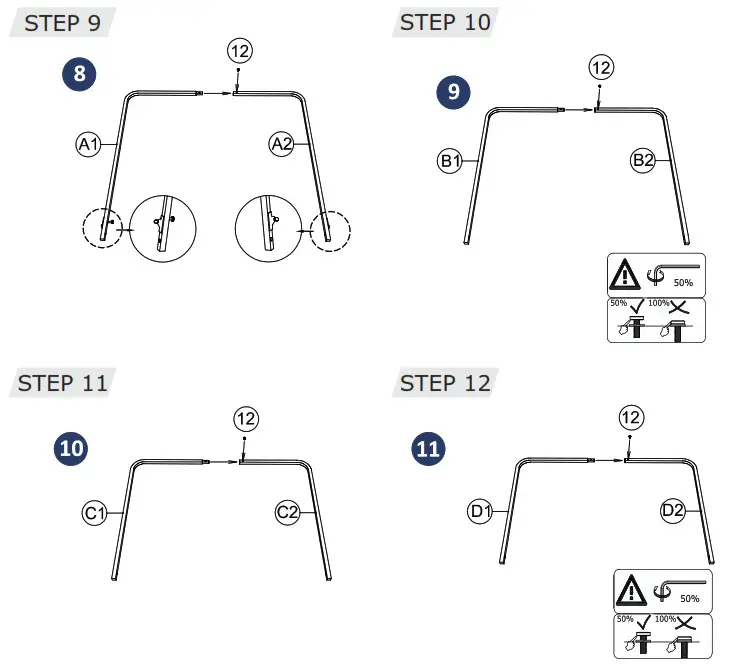 STEP 9

8

12

A1

A2

STEP 10

9

12

B1

B2

50%

50%

100%

STEP 11

10

12

C1

C2

STEP 12

11

12

D1

D2

50%

50%

100%