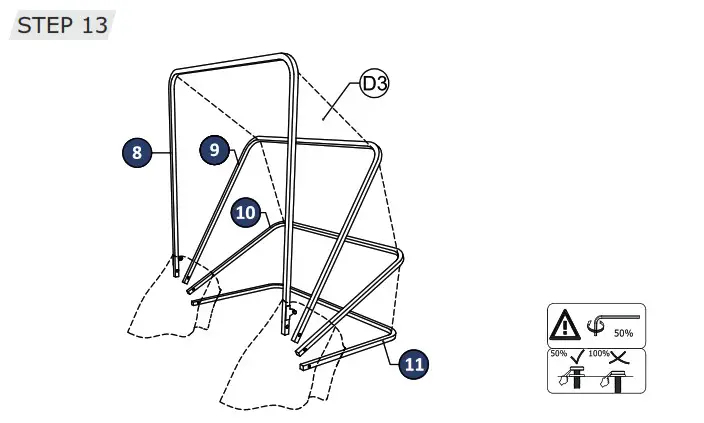 STEP 13

D3

8

9

10

11

50%

50%

100%