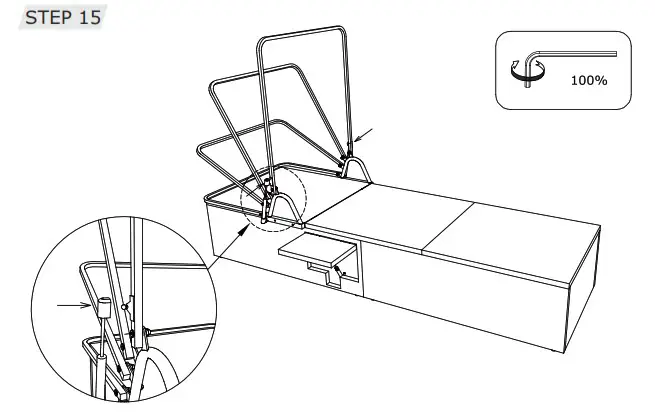 STEP 15

100%