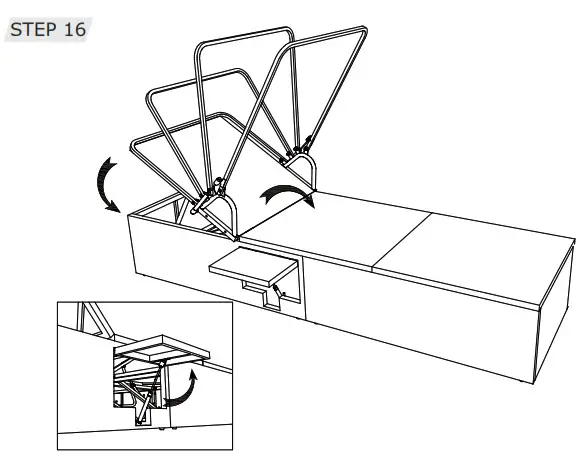 STEP 16