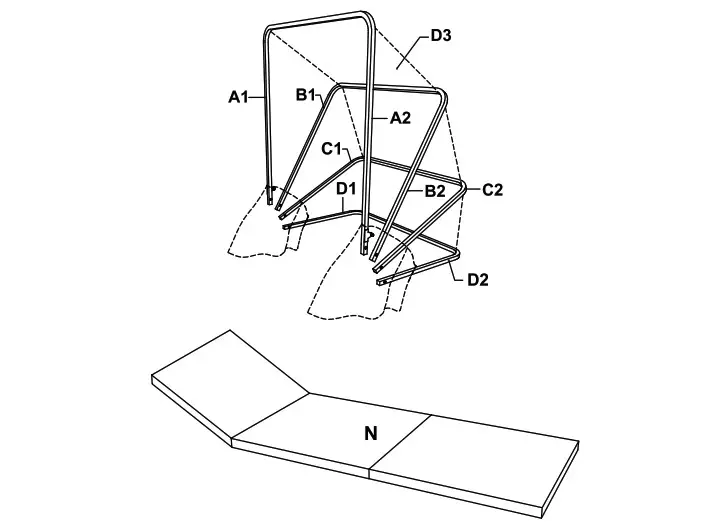 D3
A1
B1
A2
C1
D1
B2
C2
D2
N