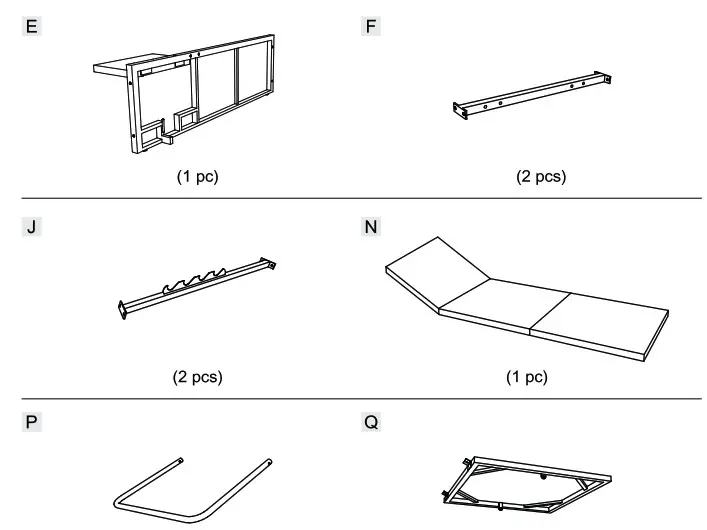 E

(1 pc)

F

(2 pcs)

J

(2 pcs)

N

(1 pc)

P

Q