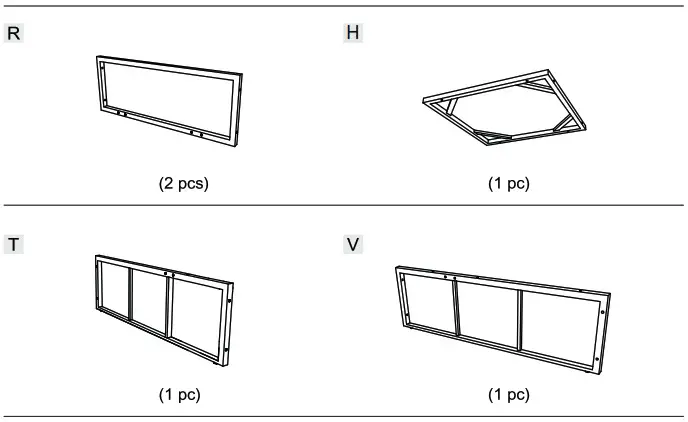 R

(2 pcs)

H

(1 pc)

T

(1 pc)

V

(1 pc)