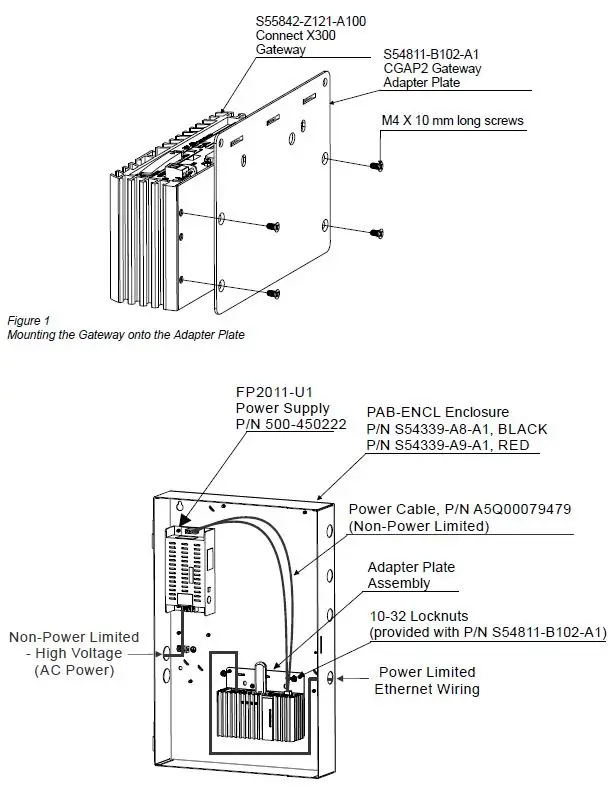 S55842-Z121-A100
Connect X300
Gateway

S54811-B102-A1
CGAP2 Gateway
Adapter Plate

M4 X 10 mm long screws

Figure 1
Mounting the Gateway onto the Adapter Plate

FP2011-U1
Power Supply
P/N 500-450222

PAB-ENCL Enclosure
P/N S54339-A8-A1, BLACK
P/N S54339-A9-A1, RED

Power Cable, P/N A5Q00079479
(Non-Power Limited)

Adapter Plate
Assembly

10-32 Locknuts
(provided with P/N S54811-B102-A1)

Non-Power Limited
- High Voltage
(AC Power)

Power Limited
Ethernet Wiring