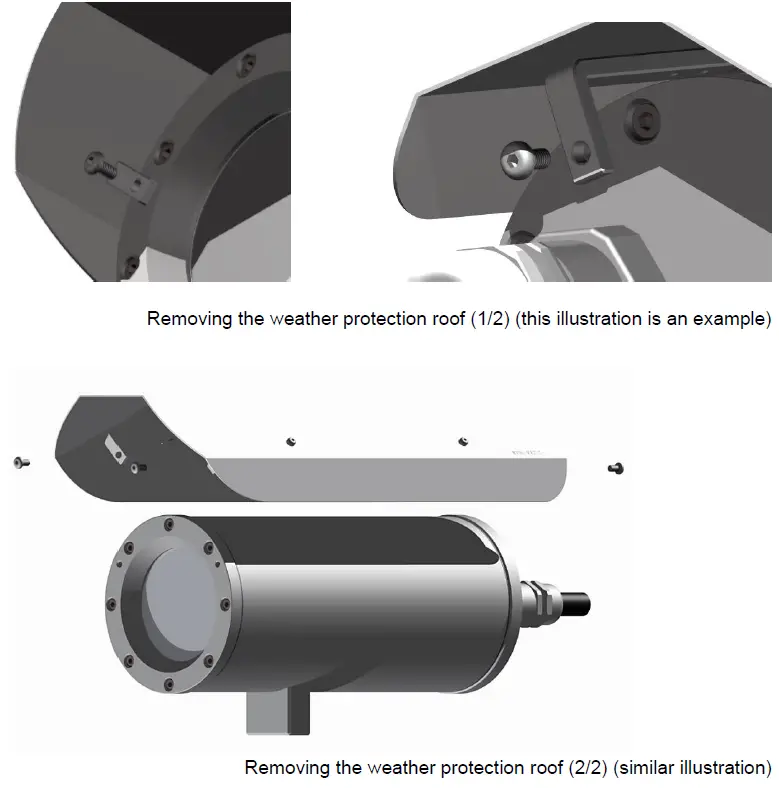 Removing the weather protection roof (1/2) (this illustration is an example)

Removing the weather protection roof (2/2) (similar illustration)