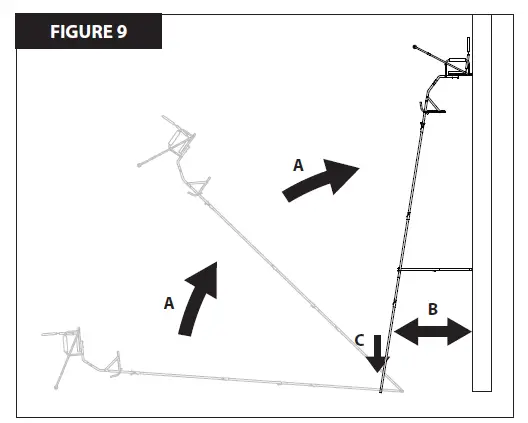 FIGURE 9

A

A

B

C