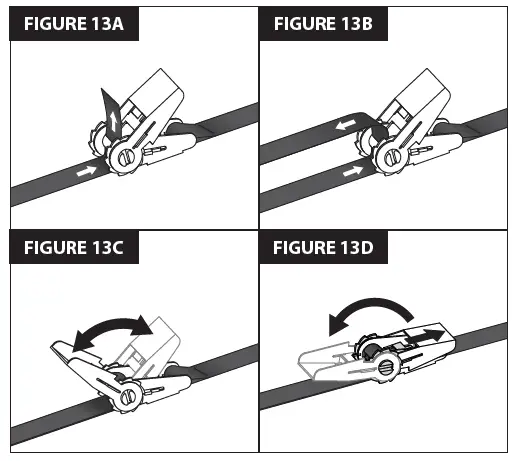 FIGURE 13A

FIGURE 13B

FIGURE 13C

FIGURE 13D