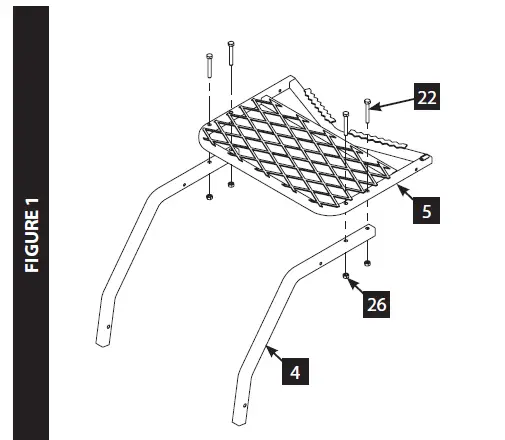 FIGURE 1

22

5

26

4