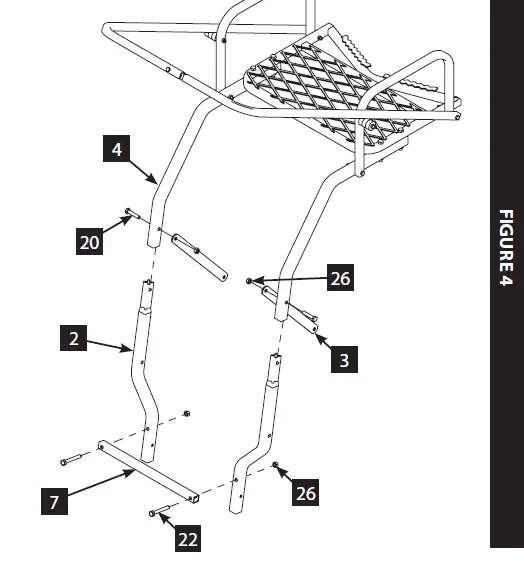 4
20
26
2
3
7
26
22
FIGURE 4