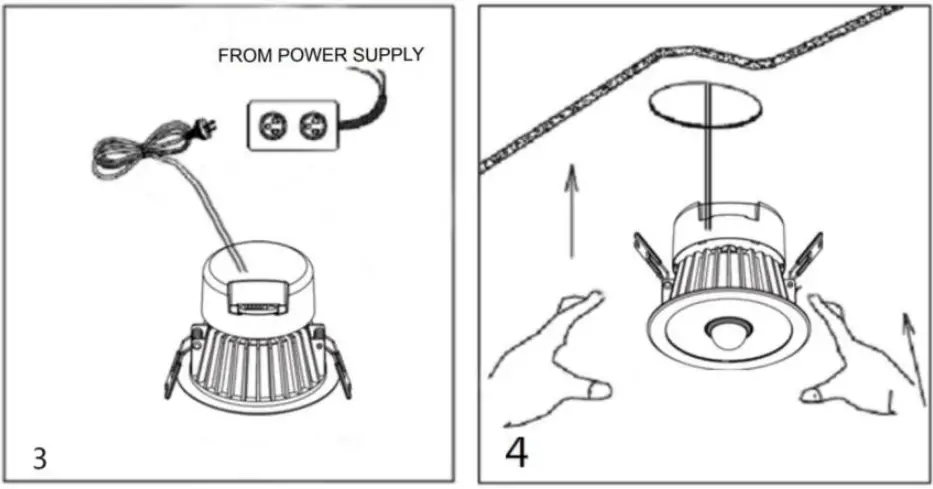 FROM POWER SUPPLY

3

4