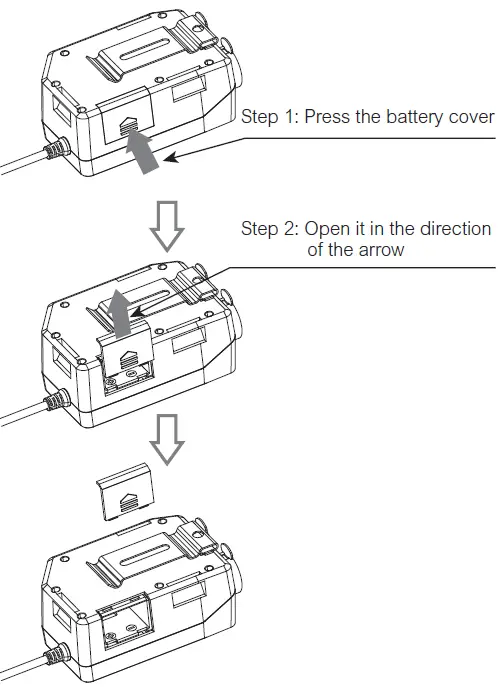 Step 1: Press the battery cover

Step 2: Open it in the direction of the arrow