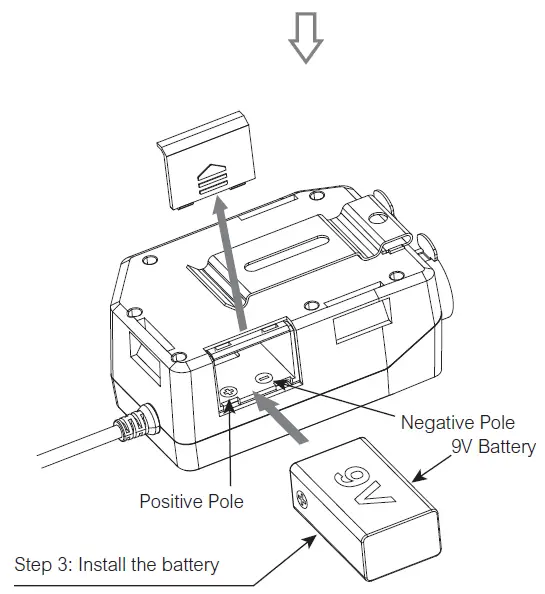 Negative Pole
9V Battery
Positive Pole
9V
Step 3: Install the battery