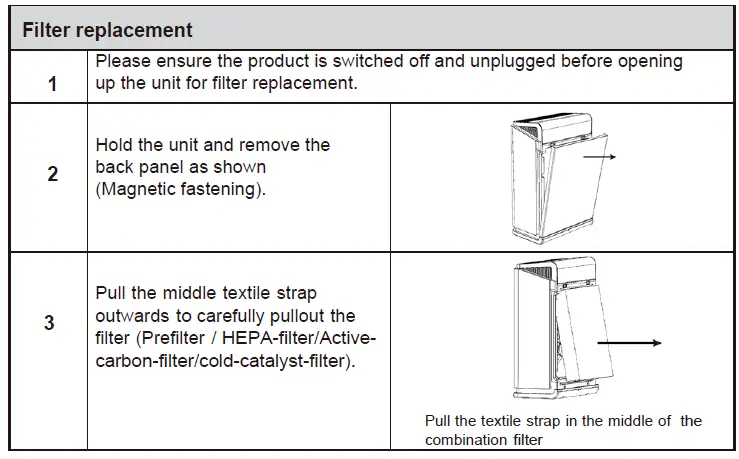 | Filter replacement | | |
|---|---|---|
| 1 | Please ensure the product is switched off and unplugged before opening up the unit for filter replacement. | |
| 2 | Hold the unit and remove the back panel as shown (Magnetic fastening). | |
| 3 | Pull the middle textile strap outwards to carefully pullout the filter (Prefilter / HEPA-filter/Active-carbon-filter/cold-catalyst-filter). | Pull the textile strap in the middle of the combination filter |