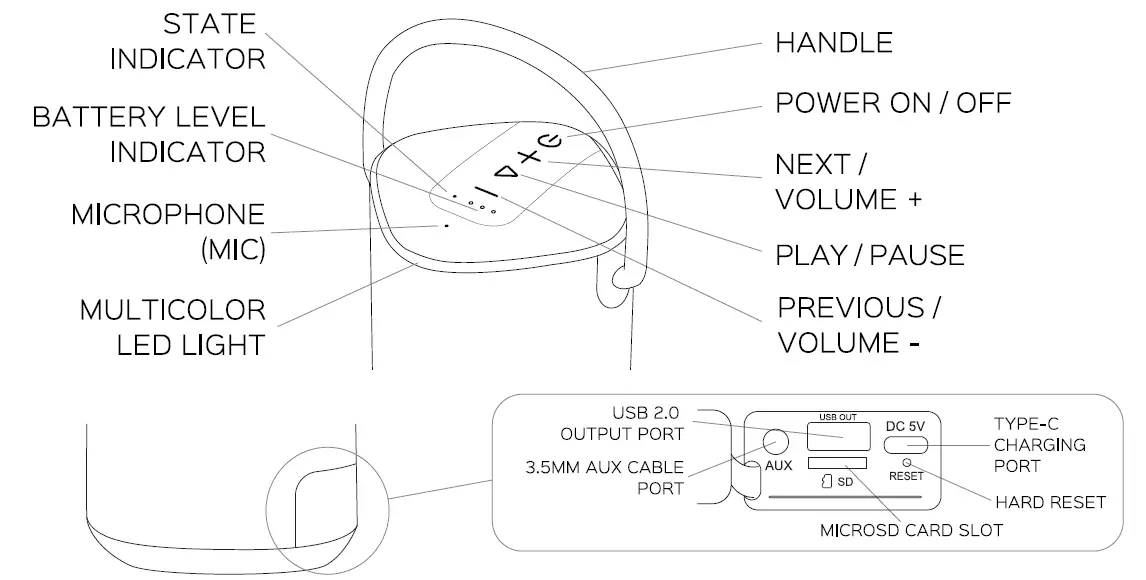 STATE INDICATOR

BATTERY LEVEL INDICATOR

MICROPHONE (MIC)

MULTICOLOR LED LIGHT

HANDLE

POWER ON / OFF

NEXT / VOLUME +

PLAY / PAUSE

PREVIOUS / VOLUME -

USB 2.0 OUTPUT PORT

3.5MM AUX CABLE PORT

AUX

USB OUT

SD

DC 5V

RESET

TYPE-C CHARGING PORT

HARD RESET

MICROSD CARD SLOT