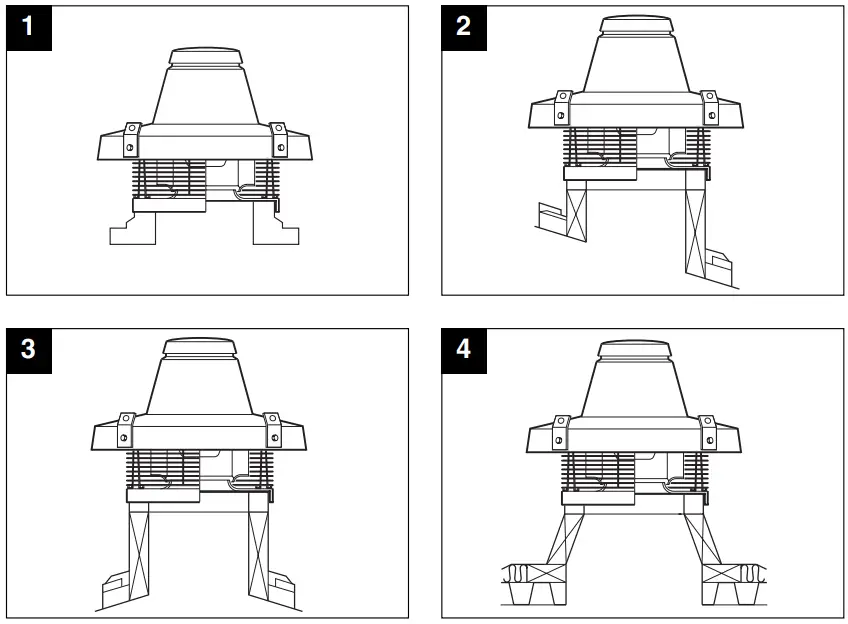 1

2

3

4