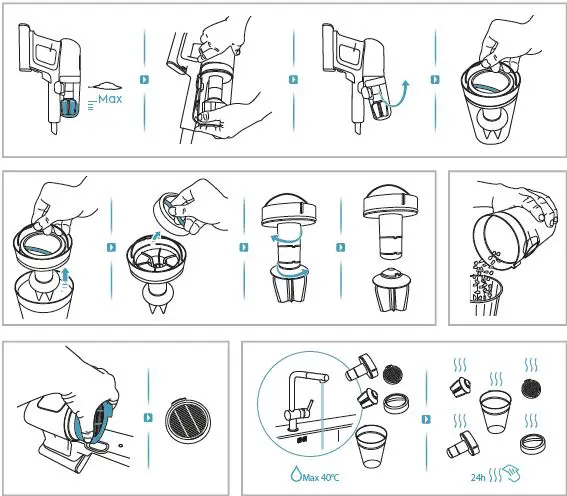 Max

Max 40°C

24h