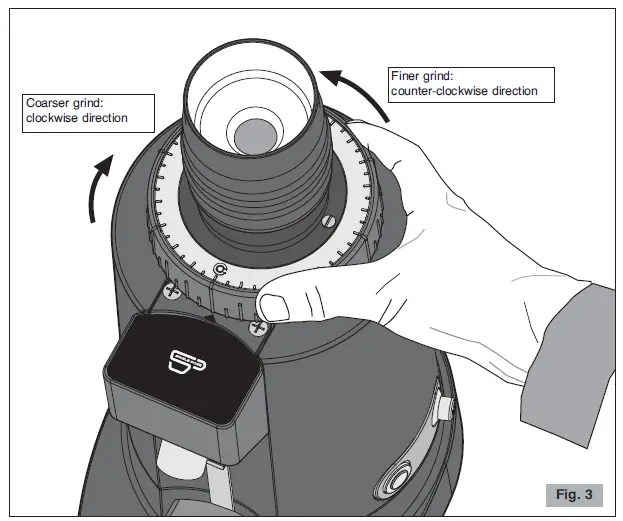 Coarser grind:
clockwise direction

Finer grind:
counter-clockwise direction

Fig. 3