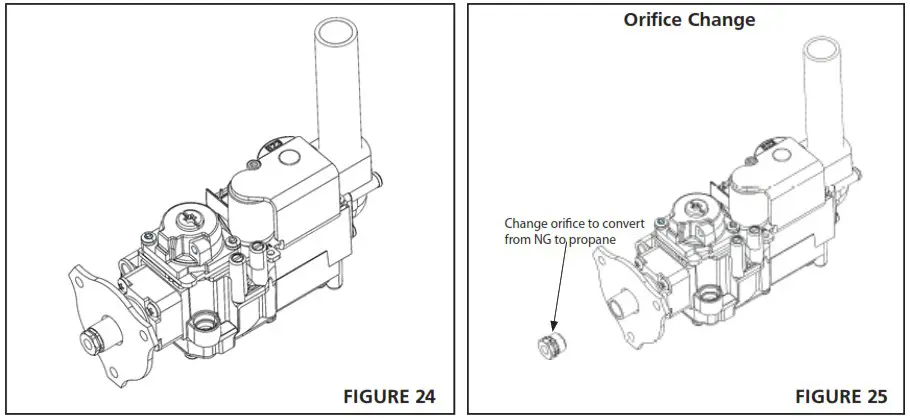 FIGURE 24

Orifice Change

Change orifice to convert from NG to propane

FIGURE 25