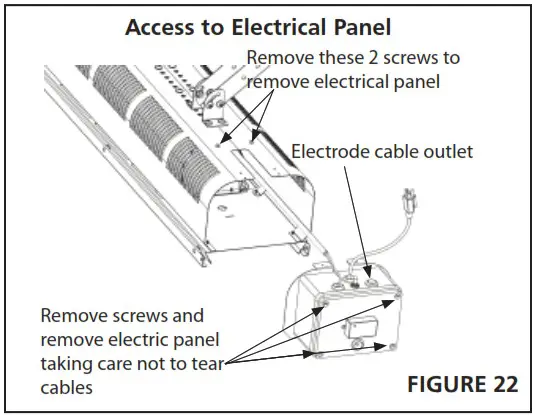 Access to Electrical Panel

Remove these 2 screws to remove electrical panel

Electrode cable outlet

Remove screws and remove electric panel taking care not to tear cables

FIGURE 22