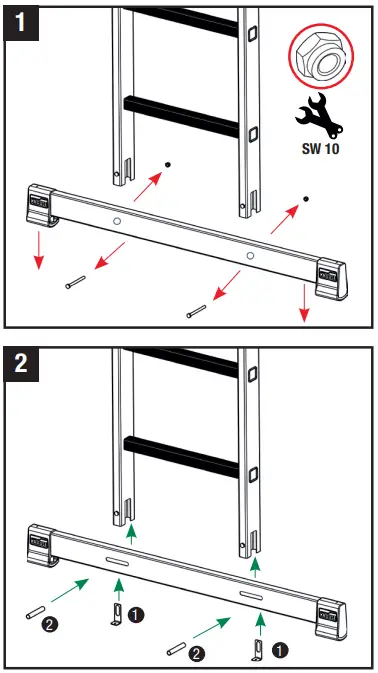 1

SW 10

2

2

1

2

1