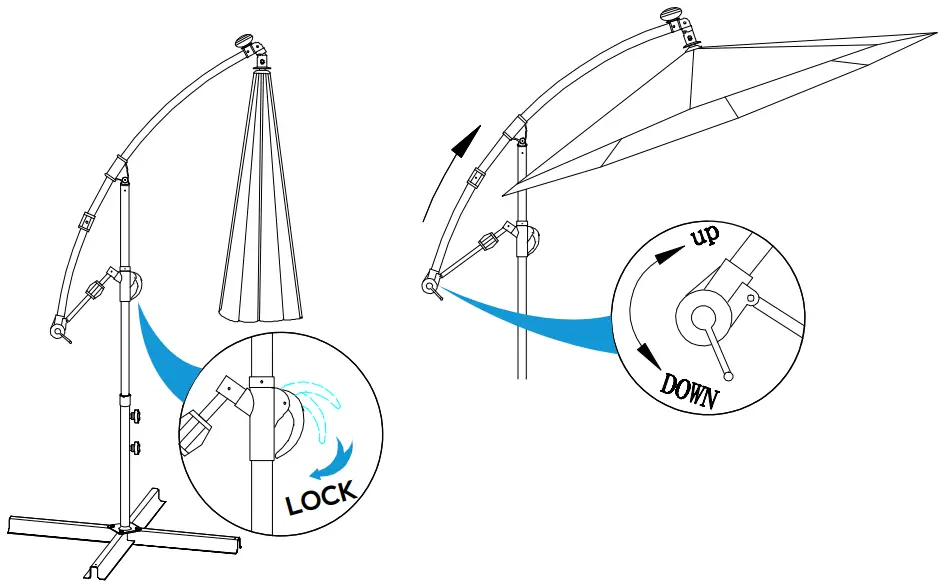 LOCK

up

DOWN