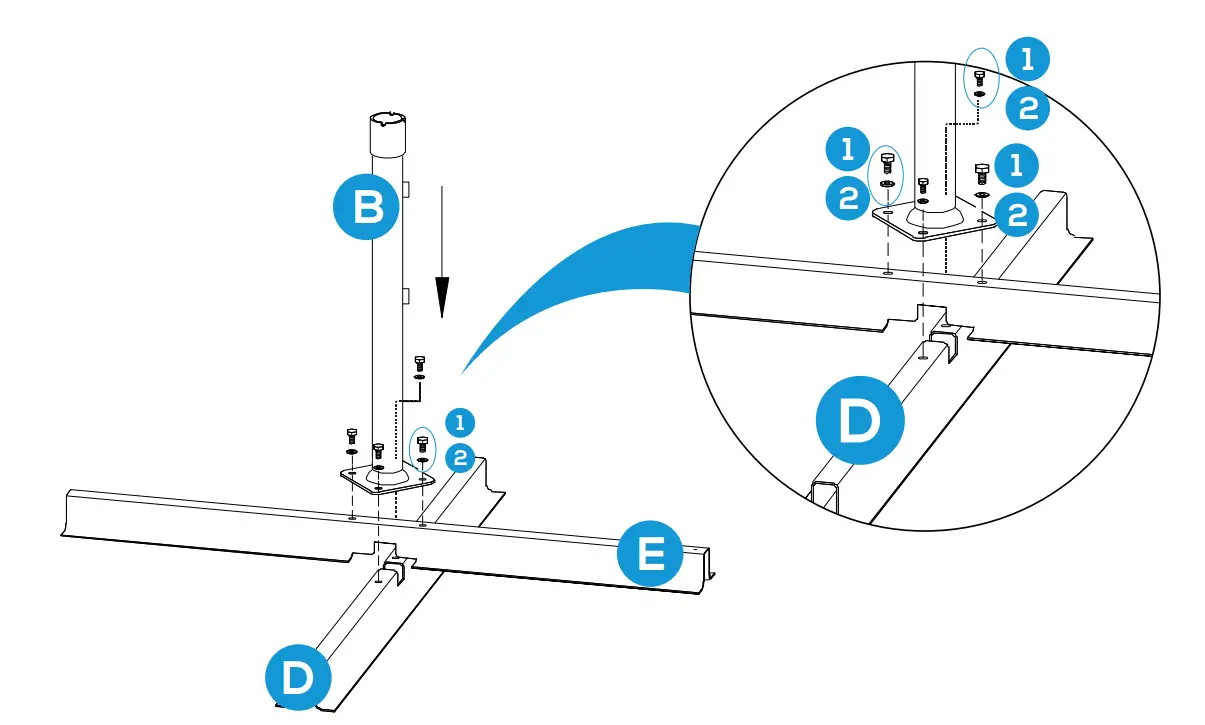 B
1
2
E
D
1
2
1
2
1
2
D