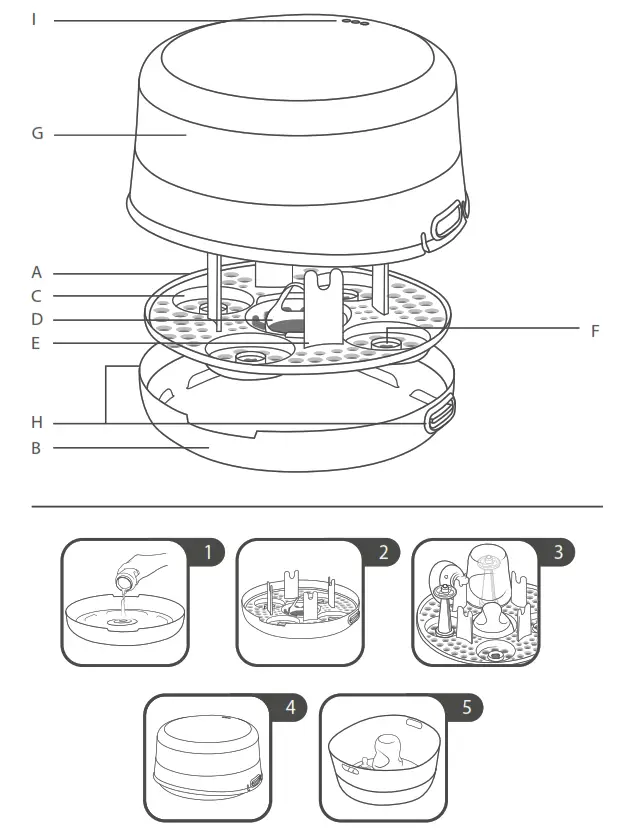 I
G
A
C
D
E
F
H
B

1
2
3
4
5