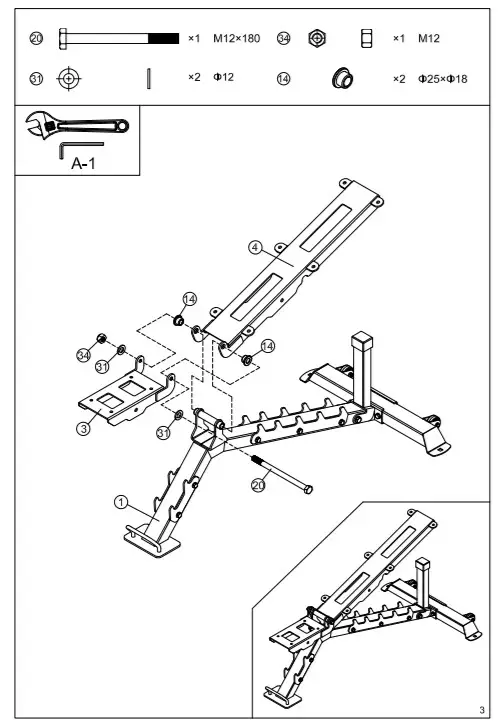 ⑳ ×1 M12×180 ㉞ ×1 M12

㉛ ×2 Φ12 ⑭ ×2 Φ25×Φ18

A-1

④

⑭

⑭

㉞

㉛

③

㉛

⑳

①

3