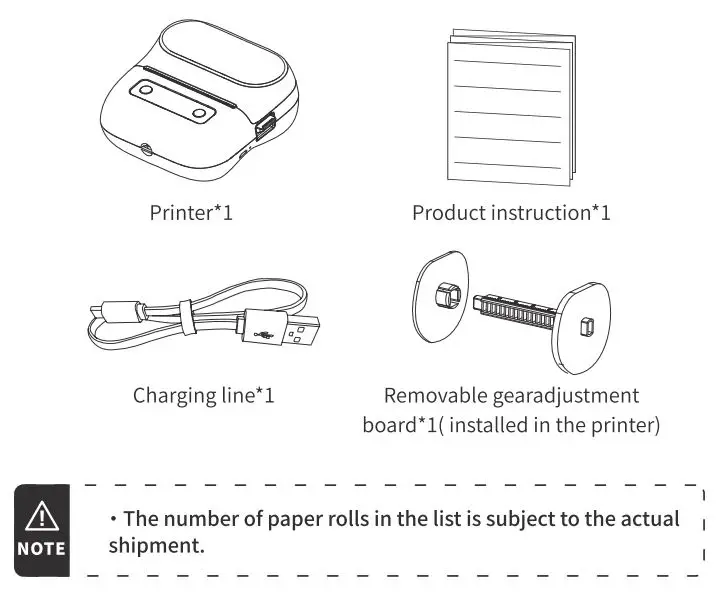 Printer*1

Product instruction*1

Charging line*1

Removable gearadjustment board*1( installed in the printer)

NOTE

· The number of paper rolls in the list is subject to the actual shipment.