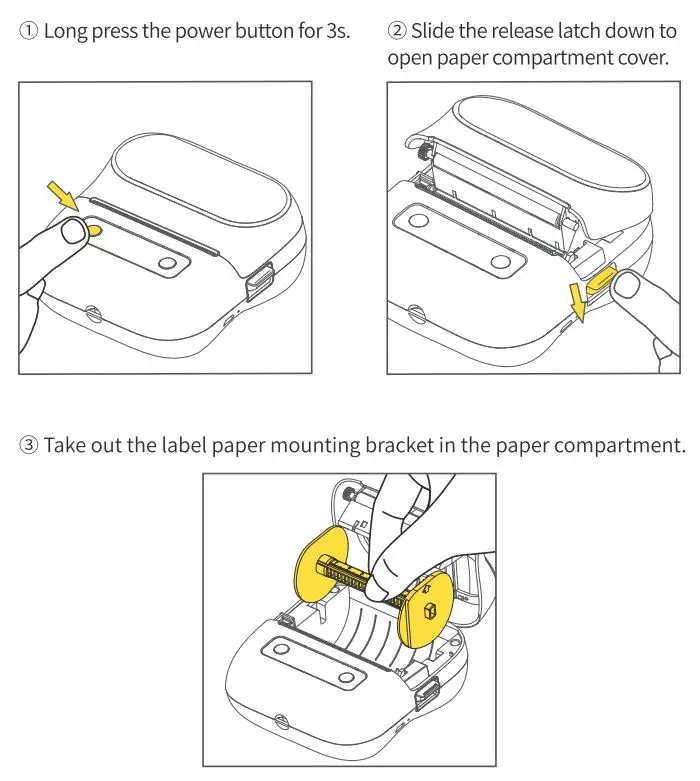 ① Long press the power button for 3s.

② Slide the release latch down to open paper compartment cover.

③ Take out the label paper mounting bracket in the paper compartment.