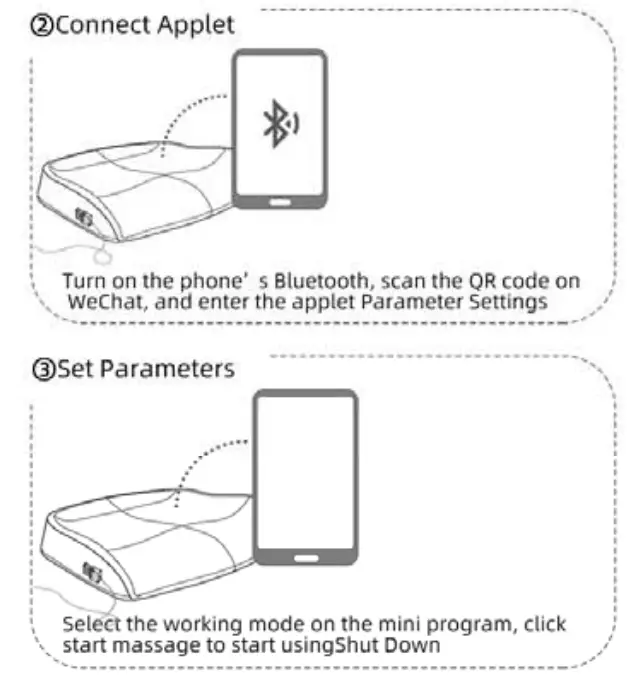 ②Connect Applet

Turn on the phone' s Bluetooth, scan the QR code on WeChat, and enter the applet Parameter Settings

③Set Parameters

Select the working mode on the mini program, click start massage to start usingShut Down