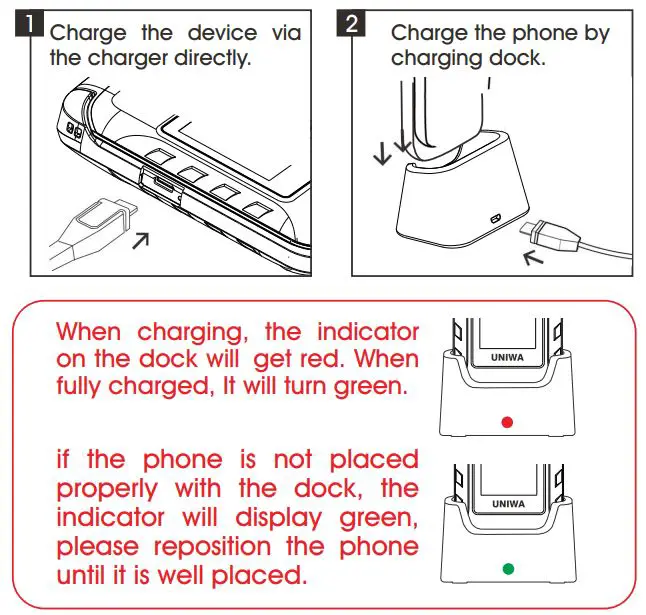 1 Charge the device via the charger directly.

2 Charge the phone by charging dock.

When charging, the indicator on the dock will get red. When fully charged, It will turn green.

UNIWA

if the phone is not placed properly with the dock, the indicator will display green, please reposition the phone until it is well placed.

UNIWA