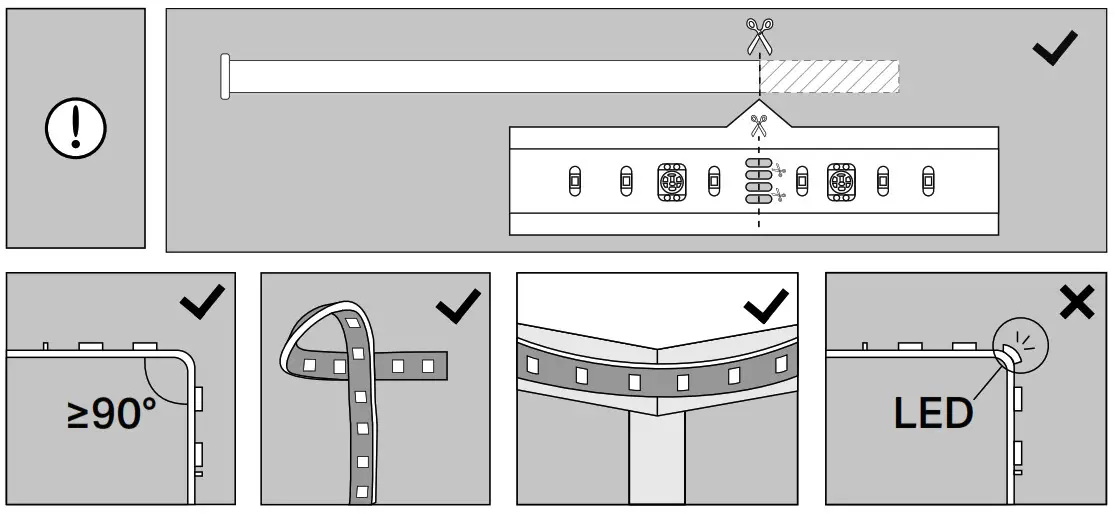 ≥90°

LED