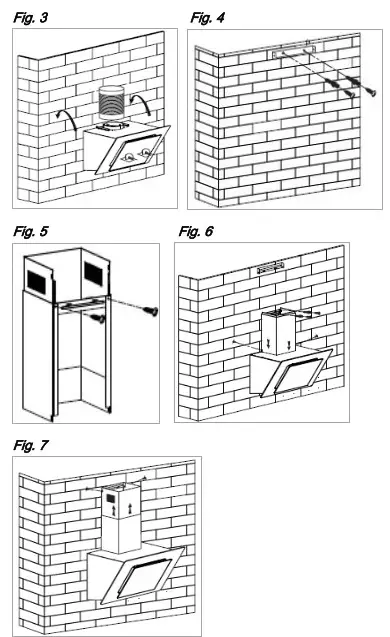 Fig. 3

Fig. 4

Fig. 5

Fig. 6

Fig. 7