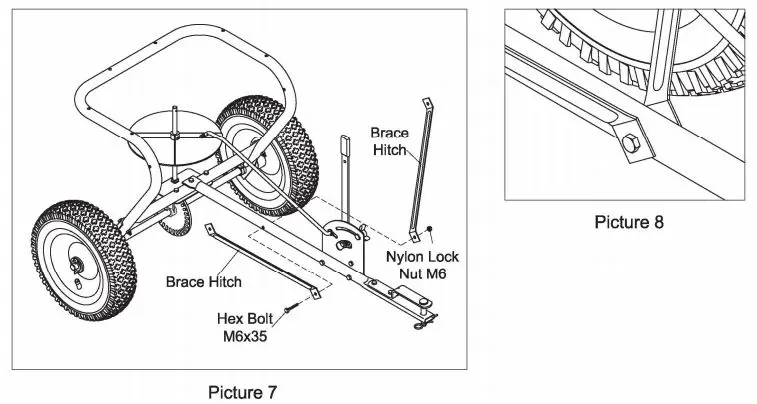 Brace Hitch

Nylon Lock Nut M6

Brace Hitch

Hex Bolt M6x35

Picture 7

Picture 8