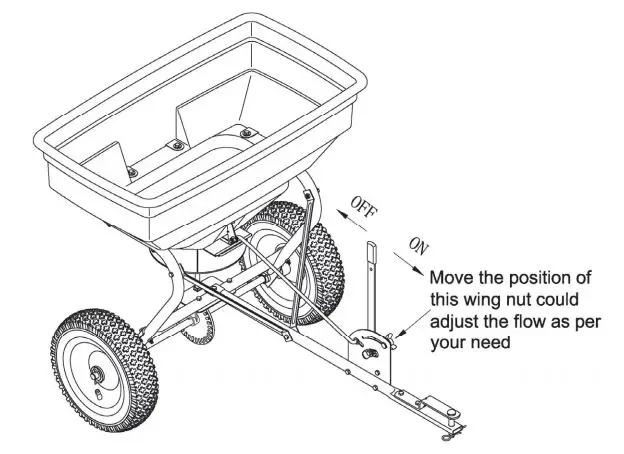 OFF

ON

Move the position of this wing nut could adjust the flow as per your need