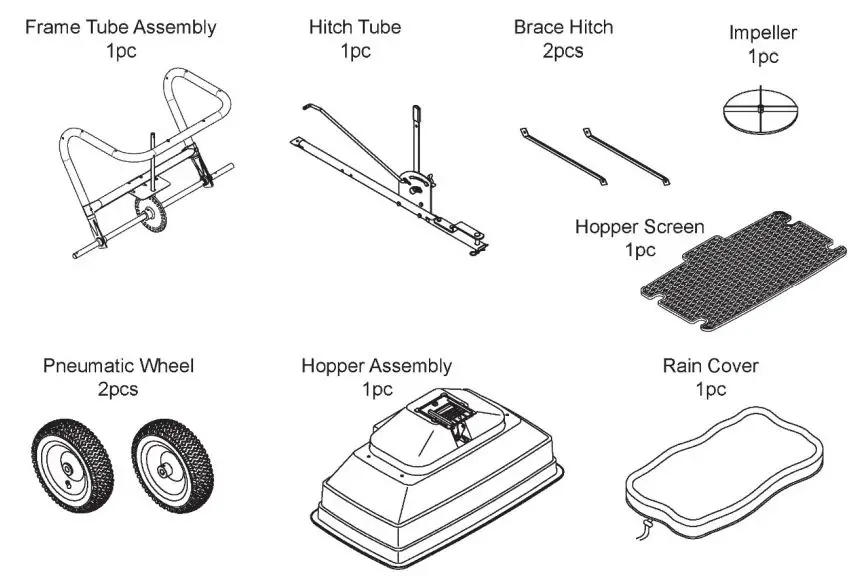 Frame Tube Assembly
1pc

Hitch Tube
1pc

Brace Hitch
2pcs

Impeller
1pc

Hopper Screen
1pc

Pneumatic Wheel
2pcs

Hopper Assembly
1pc

Rain Cover
1pc