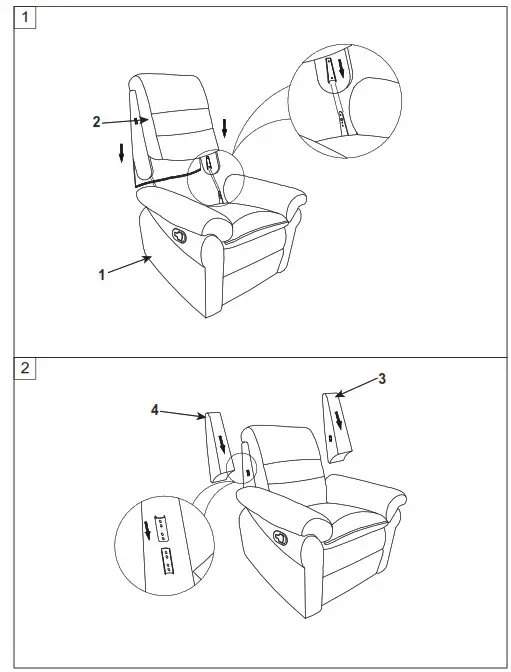 1

2

1

2

4

3