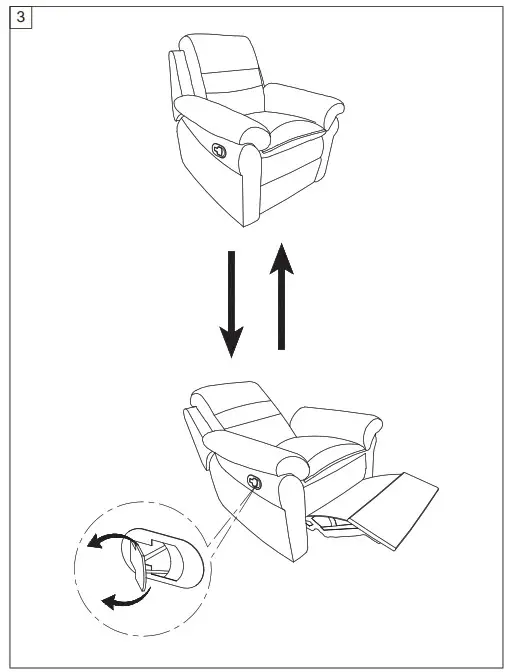 3