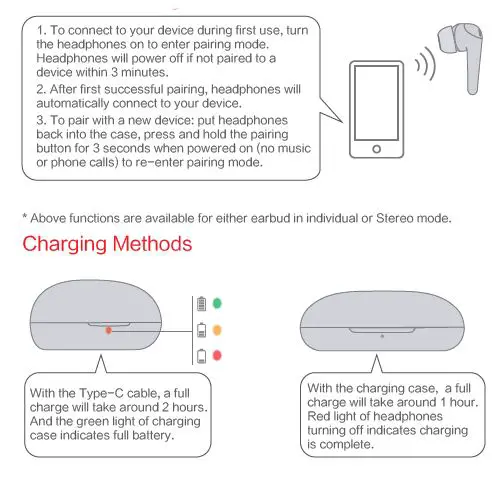 1. To connect to your device during first use, turn the headphones on to enter pairing mode. Headphones will power off if not paired to a device within 3 minutes.
2. After first successful pairing, headphones will automatically connect to your device.
3. To pair with a new device: put headphones back into the case, press and hold the pairing button for 3 seconds when powered on (no music or phone calls) to re-enter pairing mode.

* Above functions are available for either earbud in individual or Stereo mode.

Charging Methods

With the Type-C cable, a full charge will take around 2 hours. And the green light of charging case indicates full battery.

With the charging case, a full charge will take around 1 hour. Red light of headphones turning off indicates charging is complete.