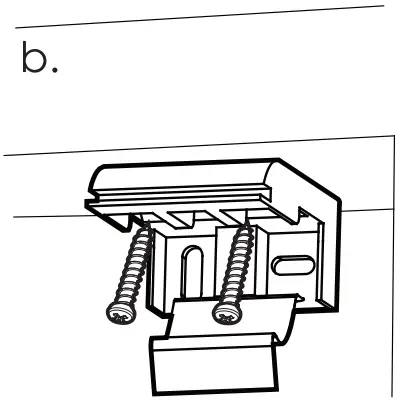 b.