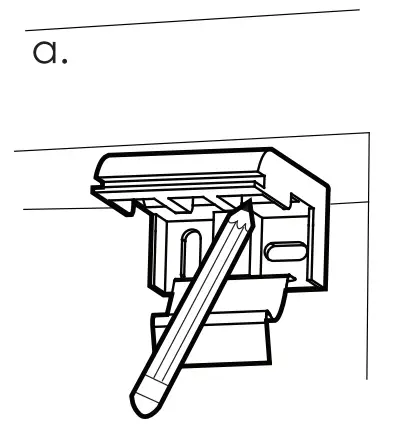 a.