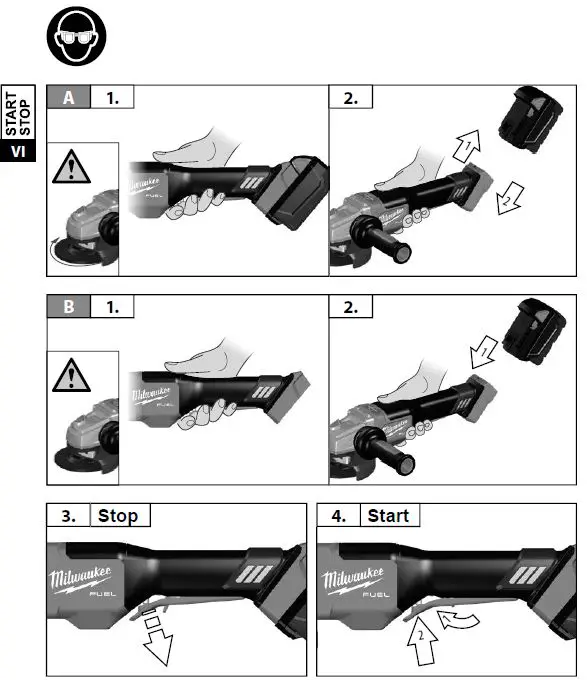 START
STOP
VI

A 1.

Milwaukee FUEL

2.

1

2

B 1.

Milwaukee FUEL

2.

1

3. Stop

Milwaukee FUEL

4. Start

Milwaukee FUEL

1

2