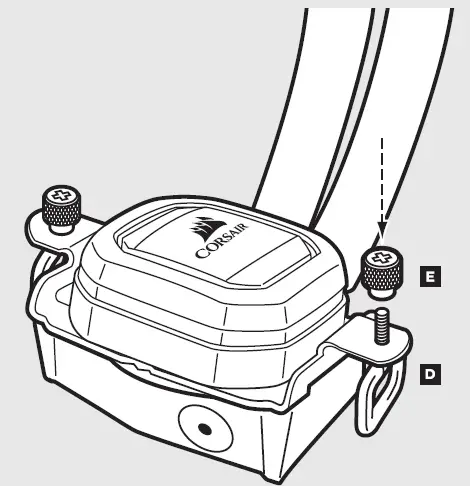 CORSAIR

E

D