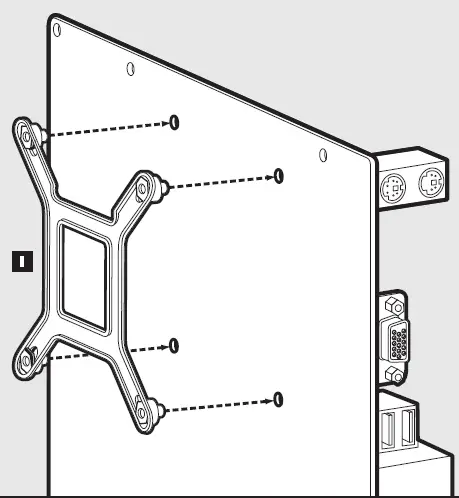 I